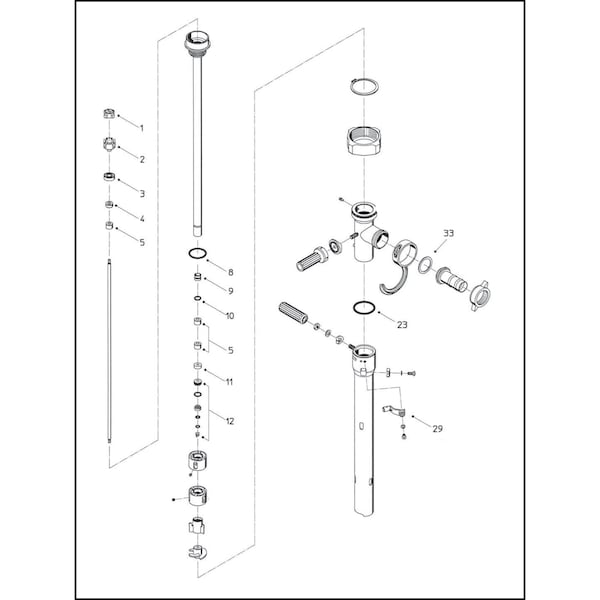 1
2
3
4
5
8
9
10
5
11
12
33
23
29